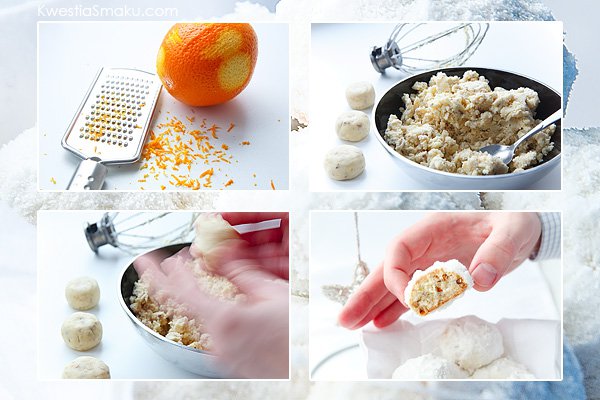 KwestiaSmaku.com